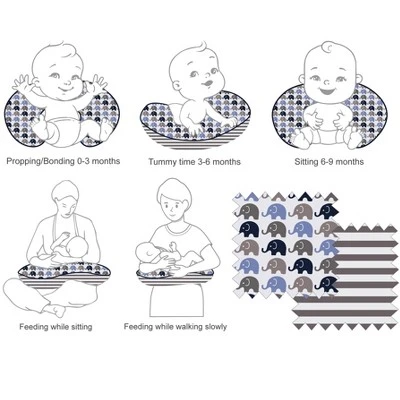 Propping/Bonding 0-3 months

Tummy time 3-6 months

Sitting 6-9 months

Feeding while sitting

Feeding while walking slowly