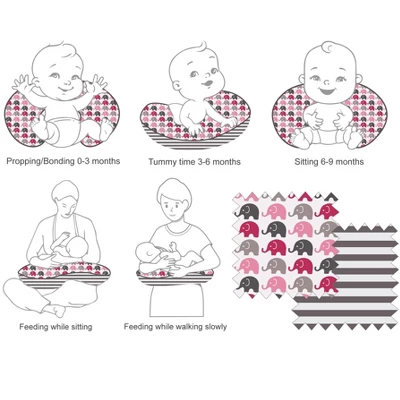 Propping/Bonding 0-3 months

Tummy time 3-6 months

Sitting 6-9 months

Feeding while sitting

Feeding while walking slowly