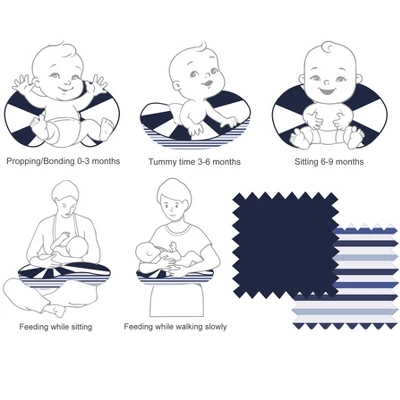 Propping/Bonding 0-3 months

Tummy time 3-6 months

Sitting 6-9 months

Feeding while sitting

Feeding while walking slowly