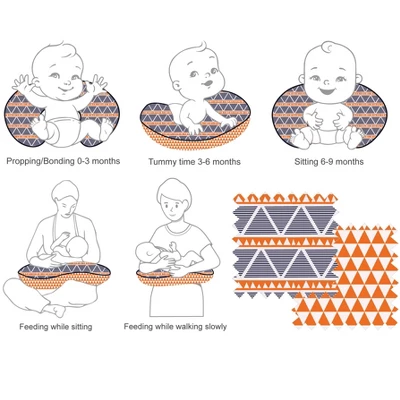 Propping/Bonding 0-3 months

Tummy time 3-6 months

Sitting 6-9 months

Feeding while sitting

Feeding while walking slowly