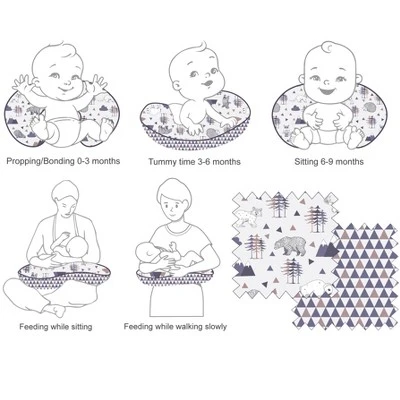 Propping/Bonding 0-3 months

Tummy time 3-6 months

Sitting 6-9 months

Feeding while sitting

Feeding while walking slowly